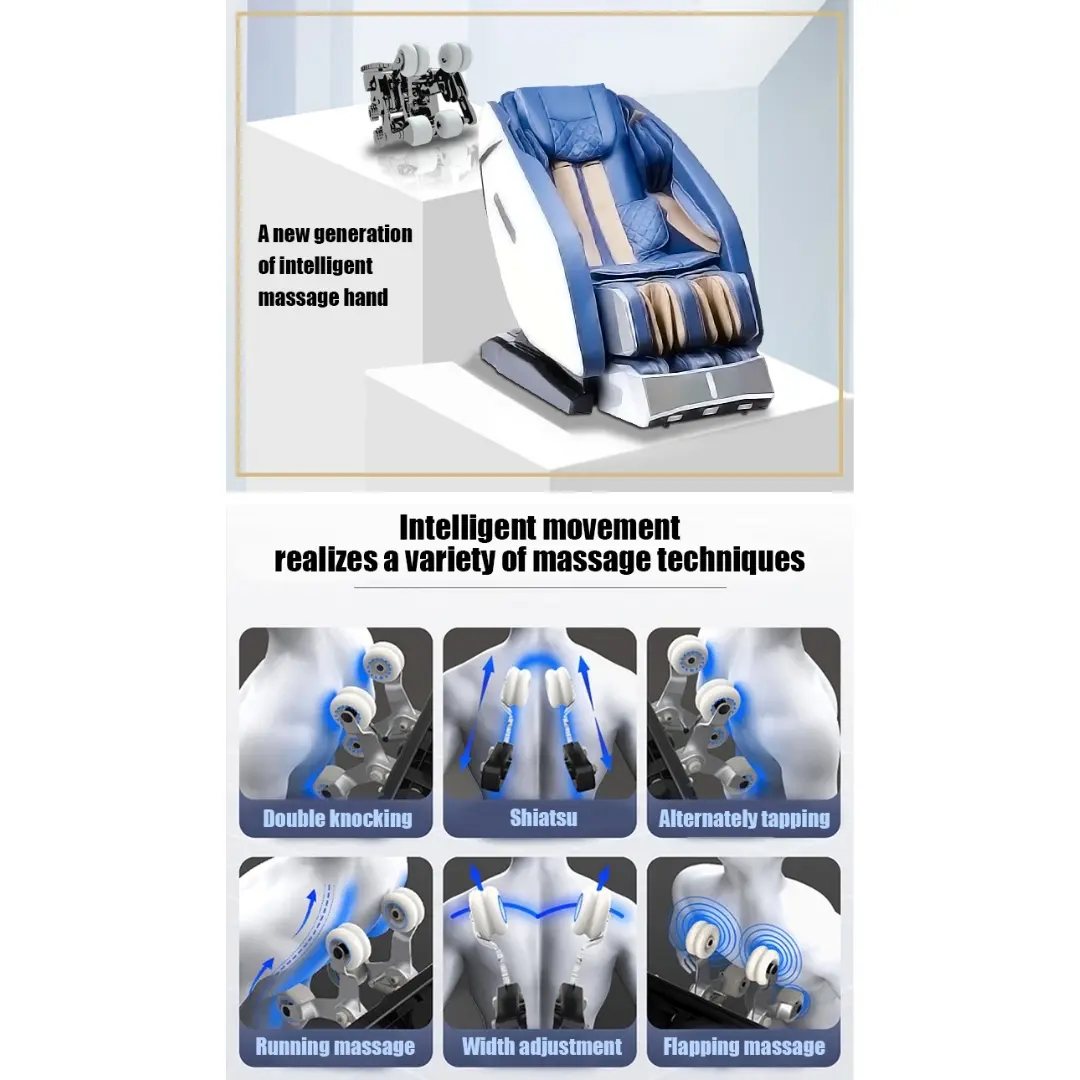 A new generation of intelligent massage hand

Intelligent movement realizes a variety of massage techniques

Double knocking

Shiatsu

Alternately tapping

Running massage

Width adjustment

Flapping massage