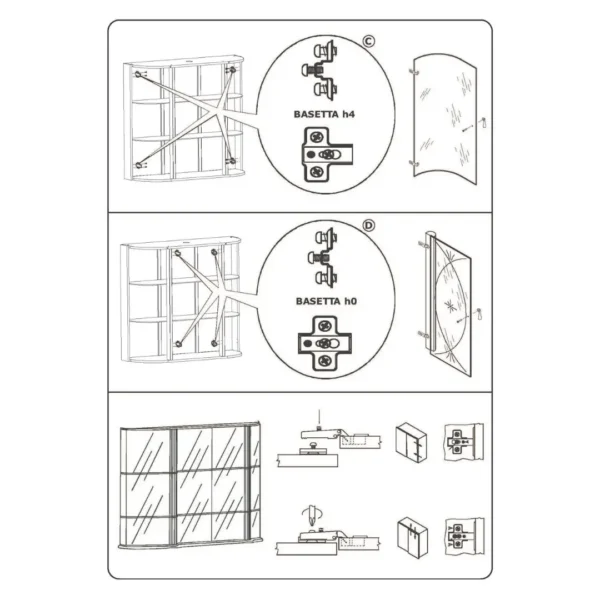 C

BASETTA h4

D

BASETTA h0